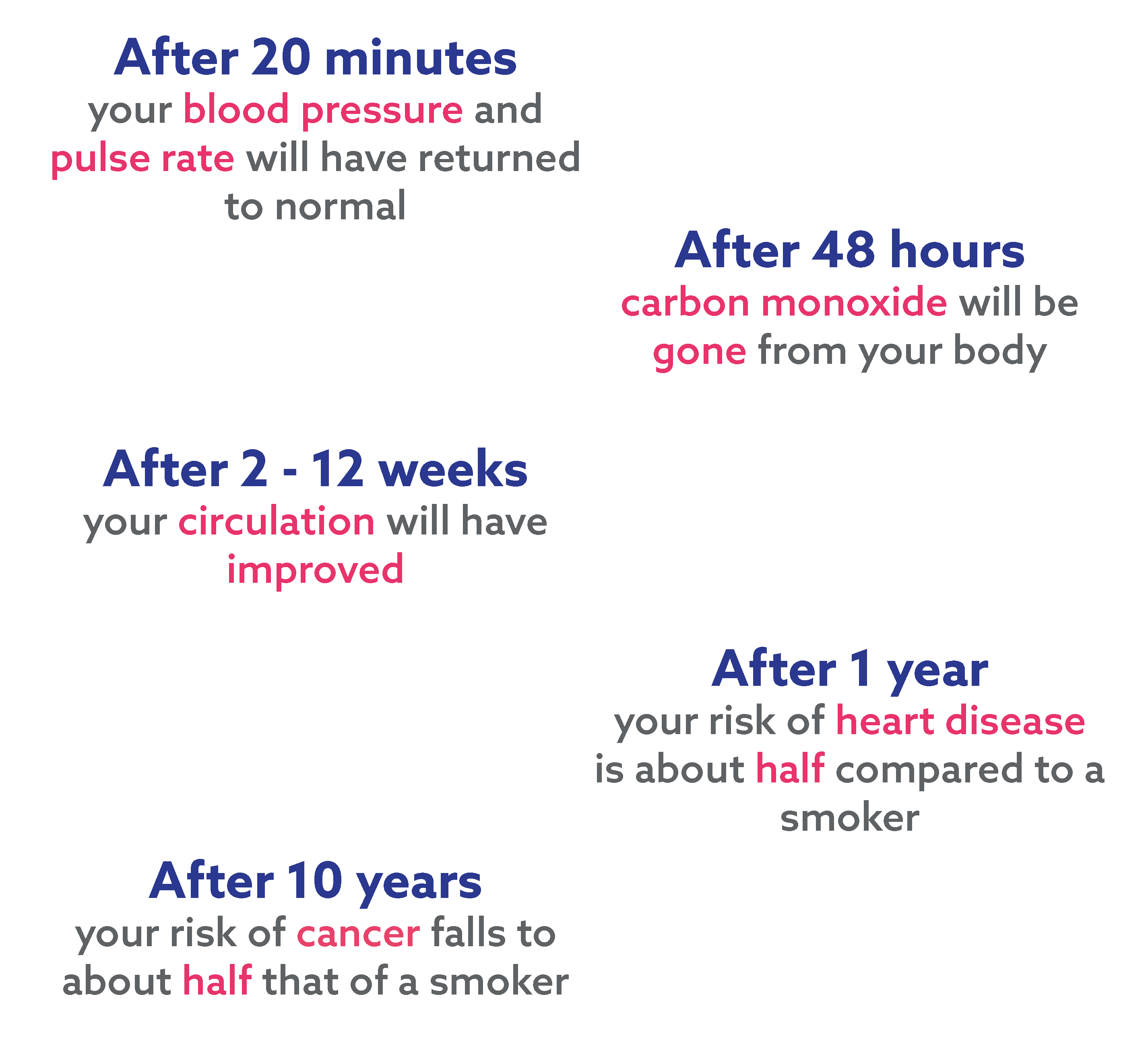 After 20 minutes
your blood pressure and pulse rate will have returned to normal

After 48 hours
carbon monoxide will be gone from your body

After 2 - 12 weeks
your circulation will have improved

After 1 year
your risk of heart disease is about half compared to a smoker

After 10 years
your risk of cancer falls to about half that of a smoker